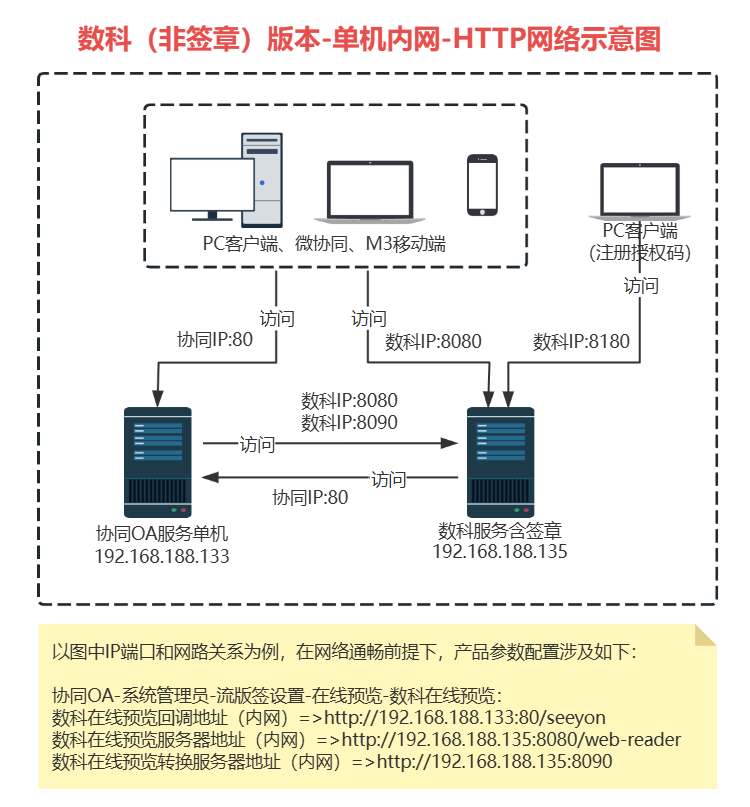 数科（非签章）版本-单机内网-HTTP网络示意图

PC客户端、微协同、M3移动端

PC客户端
(注册授权码)

访问

访问
协同IP:80

访问
数科IP:8080

数科IP:8180

数科IP:8080
数科IP:8090

访问

访问
协同IP:80

协同OA服务单机
192.168.188.133

数科服务含签章
192.168.188.135

以图中IP端口和网路关系为例，在网络通畅前提下，产品参数配置涉及如下：

协同OA-系统管理员-流版签设置-在线预览-数科在线预览：
数科在线预览回调地址（内网）=>http://192.168.188.133:80/seeyon
数科在线预览服务器地址（内网）=>http://192.168.188.135:8080/web-reader
数科在线预览转换服务器地址（内网）=>http://192.168.188.135:8090