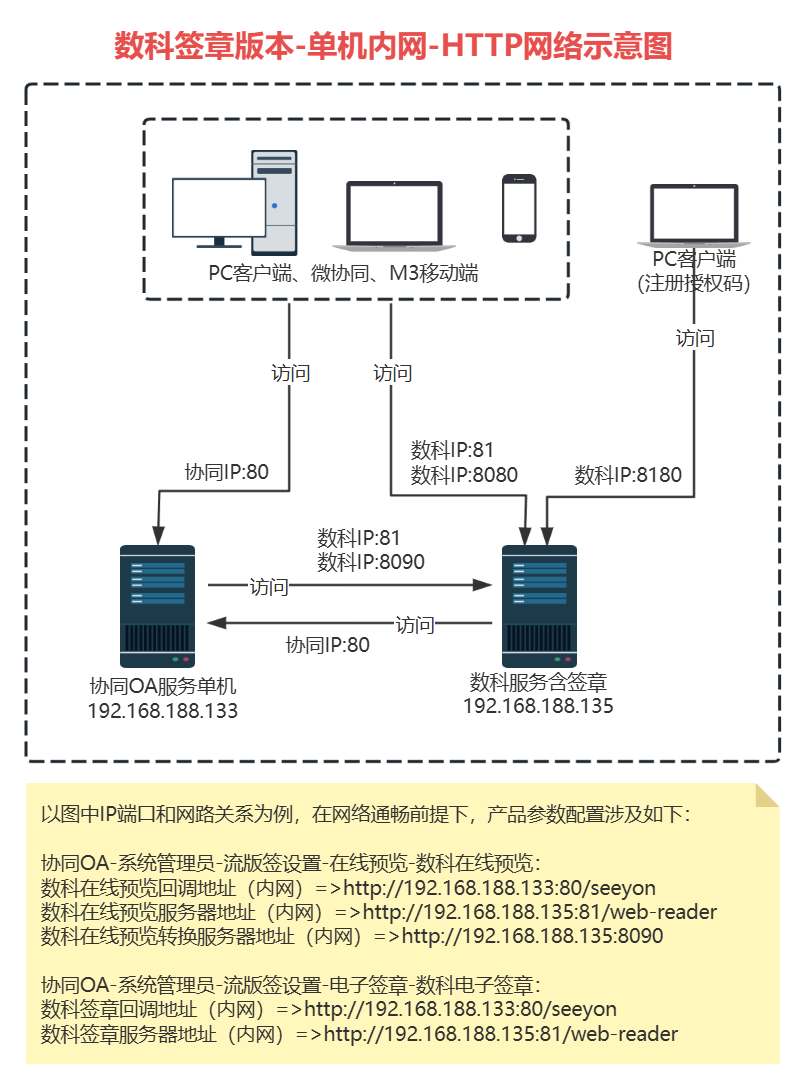 数科签章版本-单机内网-HTTP网络示意图

PC客户端、微协同、M3移动端

PC客户端
(注册授权码)

访问

访问

访问

协同IP:80

数科IP:81
数科IP:8080

数科IP:8180

数科IP:81
数科IP:8090

访问

访问

协同IP:80

协同OA服务单机
192.168.188.133

数科服务含签章
192.168.188.135

以图中IP端口和网路关系为例，在网络通畅前提下，产品参数配置涉及如下：

协同OA-系统管理员-流版签设置-在线预览-数科在线预览：
数科在线预览回调地址（内网）=>http://192.168.188.133:80/seeyon
数科在线预览服务器地址（内网）=>http://192.168.188.135:81/web-reader
数科在线预览转换服务器地址（内网）=>http://192.168.188.135:8090

协同OA-系统管理员-流版签设置-电子签章-数科电子签章：
数科签章回调地址（内网）=>http://192.168.188.133:80/seeyon
数科签章服务器地址（内网）=>http://192.168.188.135:81/web-reader